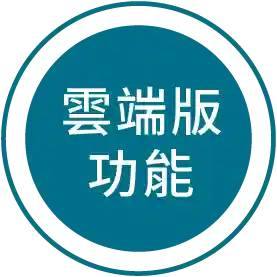 雲端版
功能